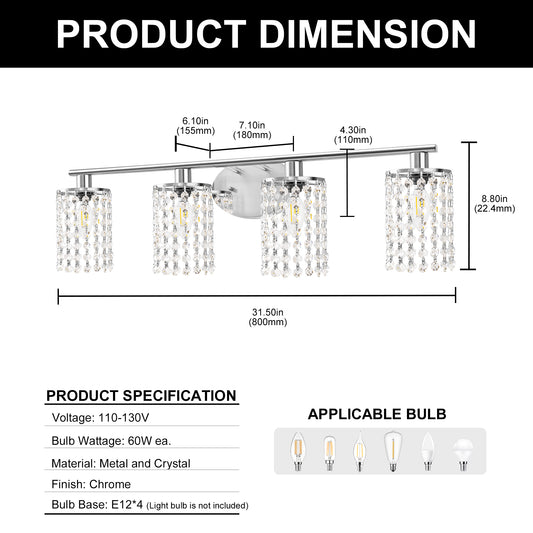 PRODUCT DIMENSION

6.10in
(155mm)

7.10in
(180mm)

4.30in
(110mm)

8.80in
(22.4mm)

31.50in
(800mm)

PRODUCT SPECIFICATION

Voltage: 110-130V

Bulb Wattage: 60W ea.

Material: Metal and Crystal

Finish: Chrome

Bulb Base: E12*4 (Light bulb is not included)

APPLICABLE BULB