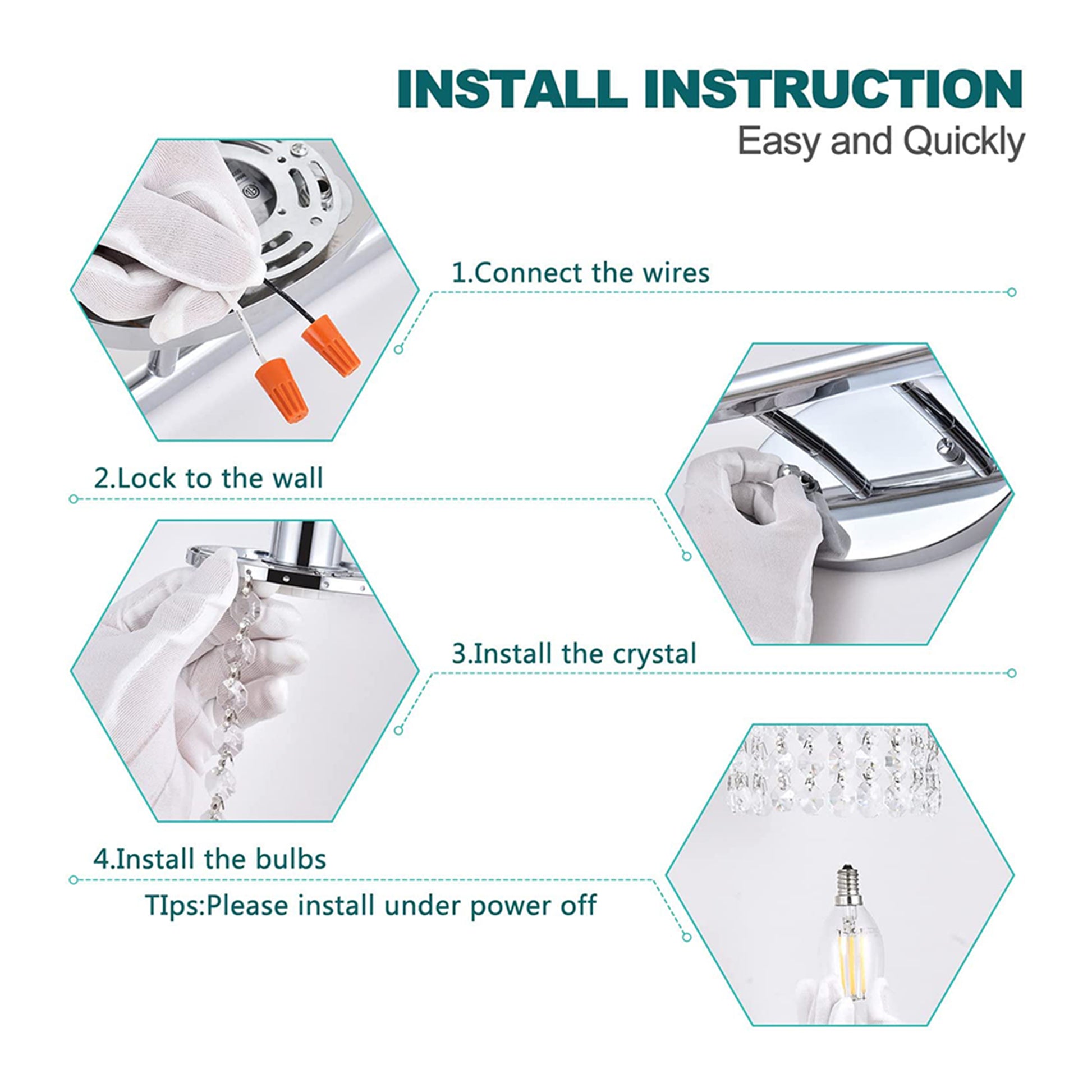 INSTALL INSTRUCTION
Easy and Quickly

1.Connect the wires

2.Lock to the wall

3.Install the crystal

4.Install the bulbs

TIps:Please install under power off